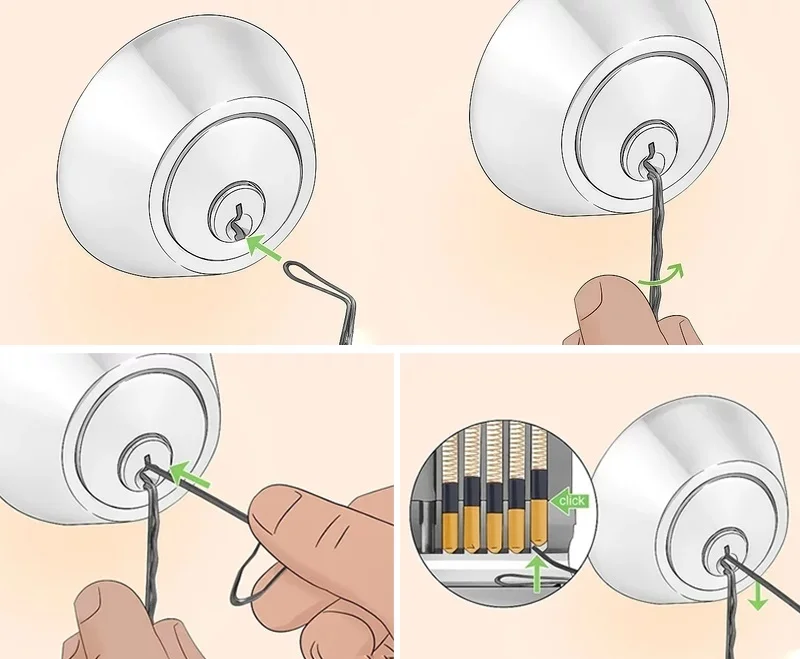 click